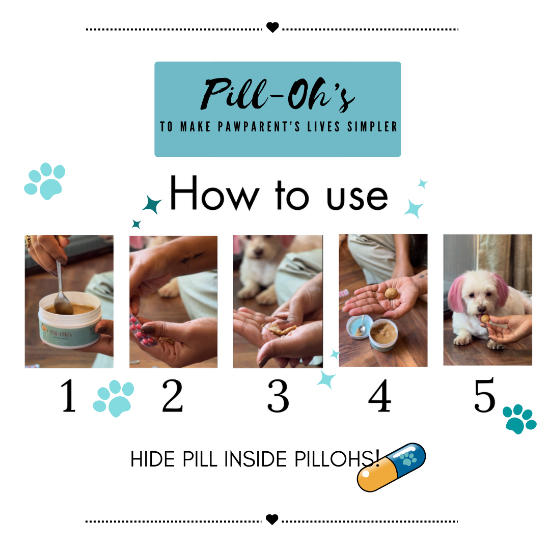 Pill-Oh's
TO MAKE PAWPARENT'S LIVES SIMPLER

How to use

Pill-Oh's

1 2 3 4 5

HIDE PILL INSIDE PILLOHS!